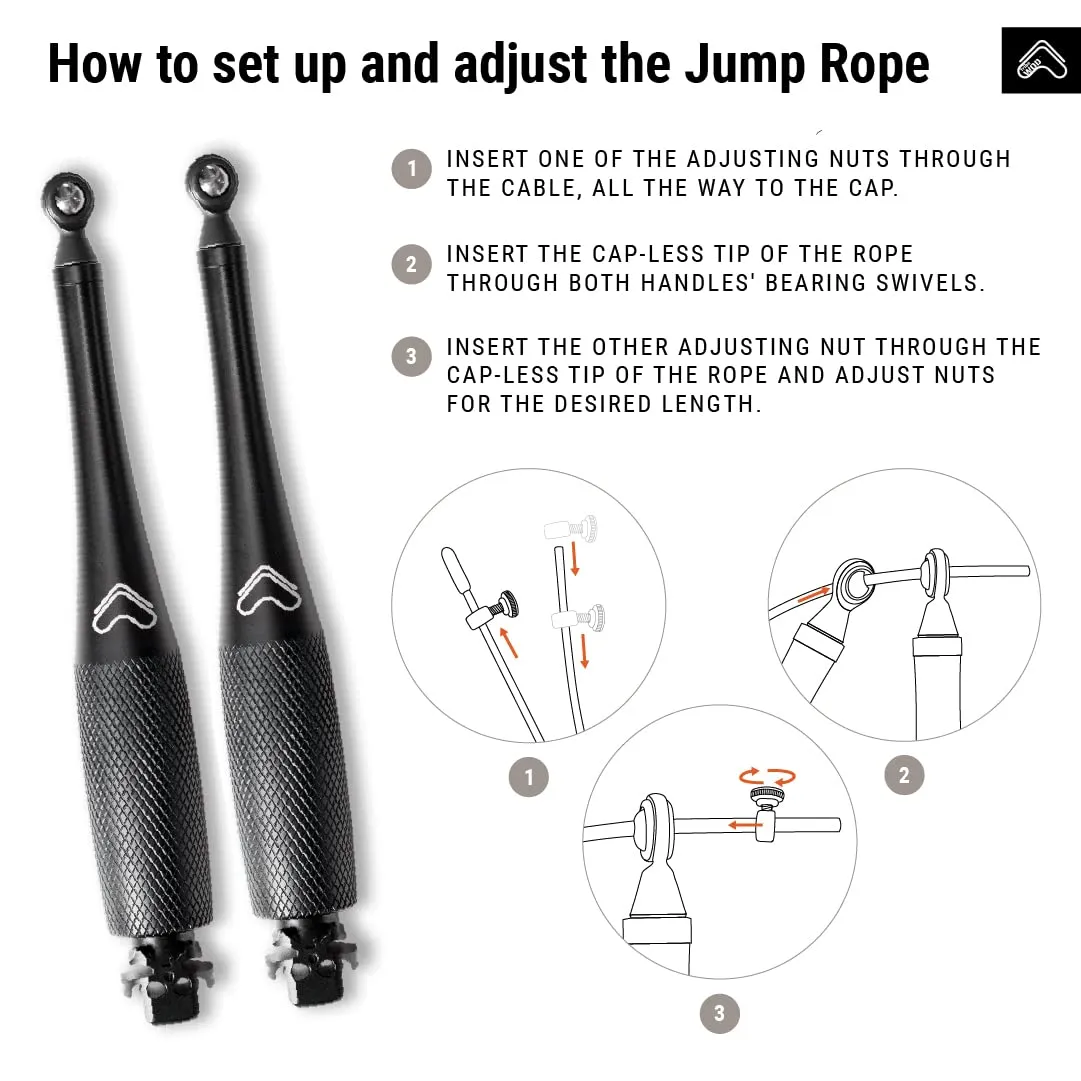 How to set up and adjust the Jump Rope

1 INSERT ONE OF THE ADJUSTING NUTS THROUGH THE CABLE, ALL THE WAY TO THE CAP.

2 INSERT THE CAP-LESS TIP OF THE ROPE THROUGH BOTH HANDLES' BEARING SWIVELS.

3 INSERT THE OTHER ADJUSTING NUT THROUGH THE CAP-LESS TIP OF THE ROPE AND ADJUST NUTS FOR THE DESIRED LENGTH.

1

2

3